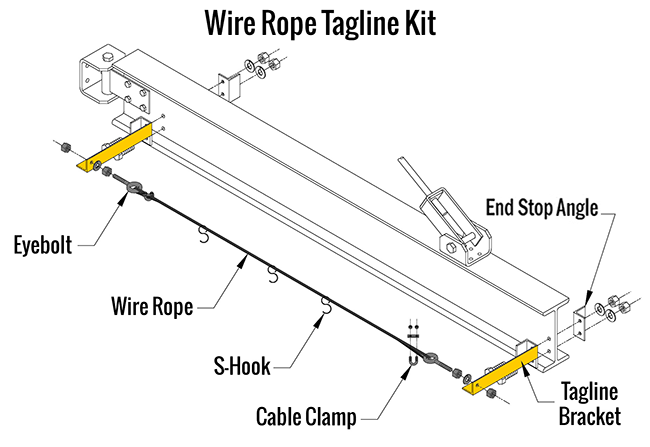 Wire Rope Tagline Kit

End Stop Angle

Eyebolt

Wire Rope

S-Hook

Cable Clamp

Tagline Bracket